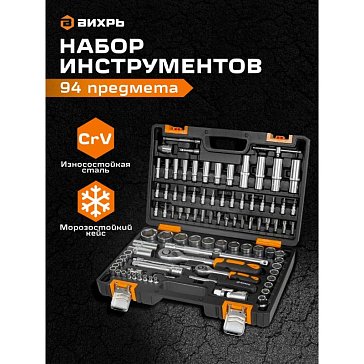 ВИХРЬ

НАБОР ИНСТРУМЕНТОВ

94 предмета

CrV

Износостойкая сталь

Морозостойкий кейс