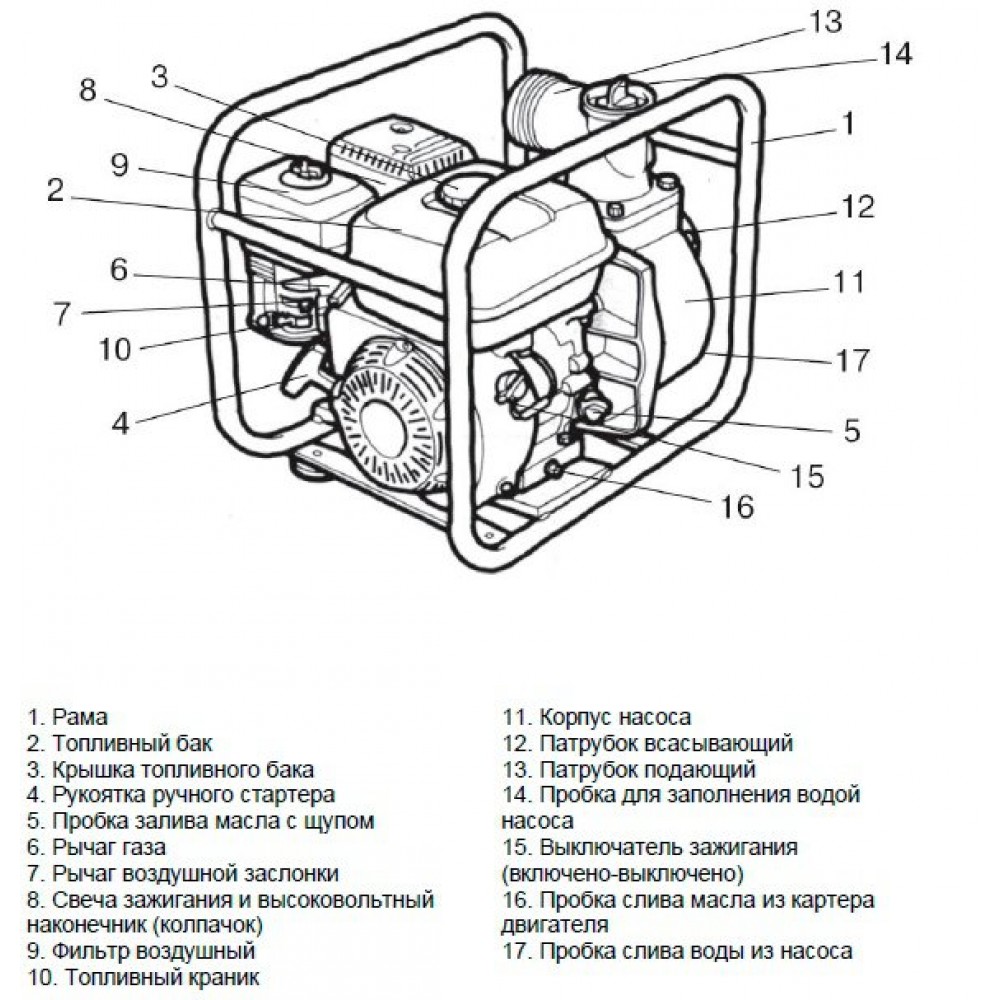 13
14
3
8
1
9
2
12
6
11
7
10
17
4
5
15
16

1. Рама
2. Топливный бак
3. Крышка топливного бака
4. Рукоятка ручного стартера
5. Пробка залива масла с щупом
6. Рычаг газа
7. Рычаг воздушной заслонки
8. Свеча зажигания и высоковольтный наконечник (колпачок)
9. Фильтр воздушный
10. Топливный краник

11. Корпус насоса
12. Патрубок всасывающий
13. Патрубок подающий
14. Пробка для заполнения водой насоса
15. Выключатель зажигания (включено-выключено)
16. Пробка слива масла из картера двигателя
17. Пробка слива воды из насоса