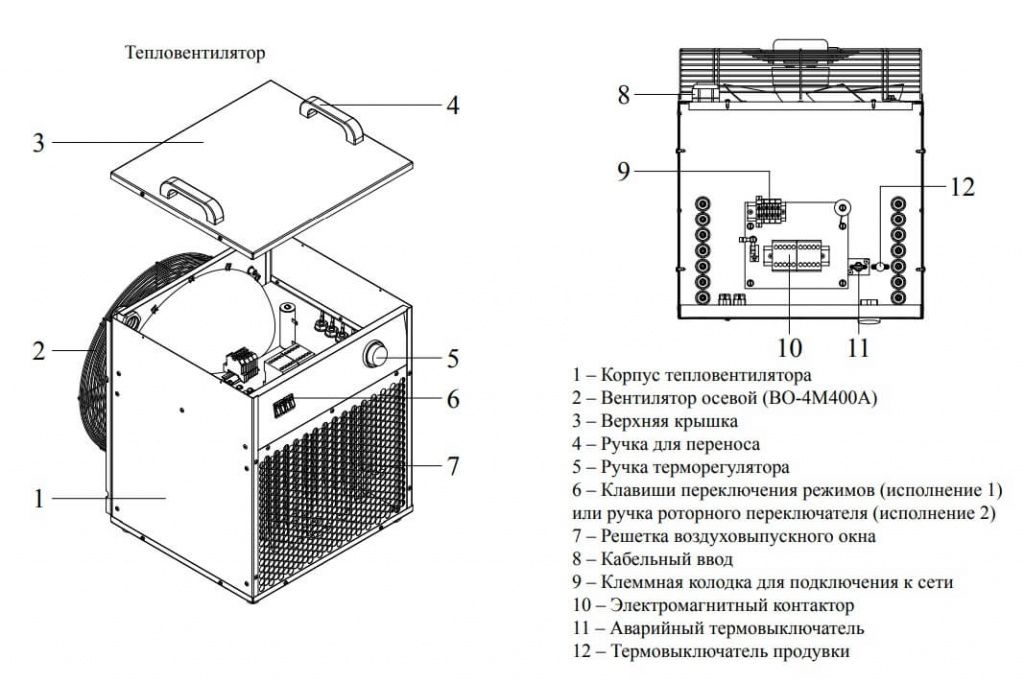 Тепловентилятор

3
4
2
5
6
7
1

8
9
12
10
11

1 – Корпус тепловентилятора
2 – Вентилятор осевой (ВО-4М400А)
3 – Верхняя крышка
4 – Ручка для переноса
5 – Ручка терморегулятора
6 – Клавиши переключения режимов (исполнение 1) или ручка роторного переключателя (исполнение 2)
7 – Решетка воздуховыпускного окна
8 – Кабельный ввод
9 – Клеммная колодка для подключения к сети
10 – Электромагнитный контактор
11 – Аварийный термовыключатель
12 – Термовыключатель продувки