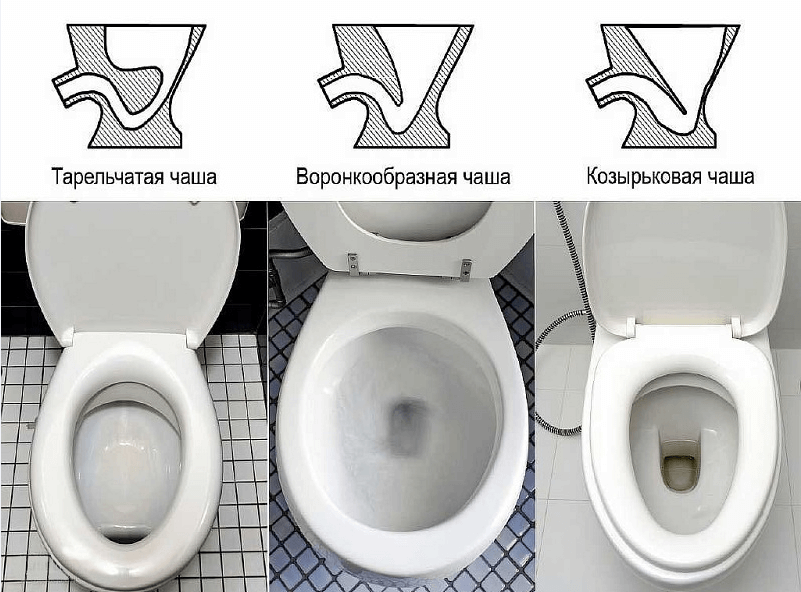 Тарельчатая чаша

Воронкообразная чаша

Козырьковая чаша