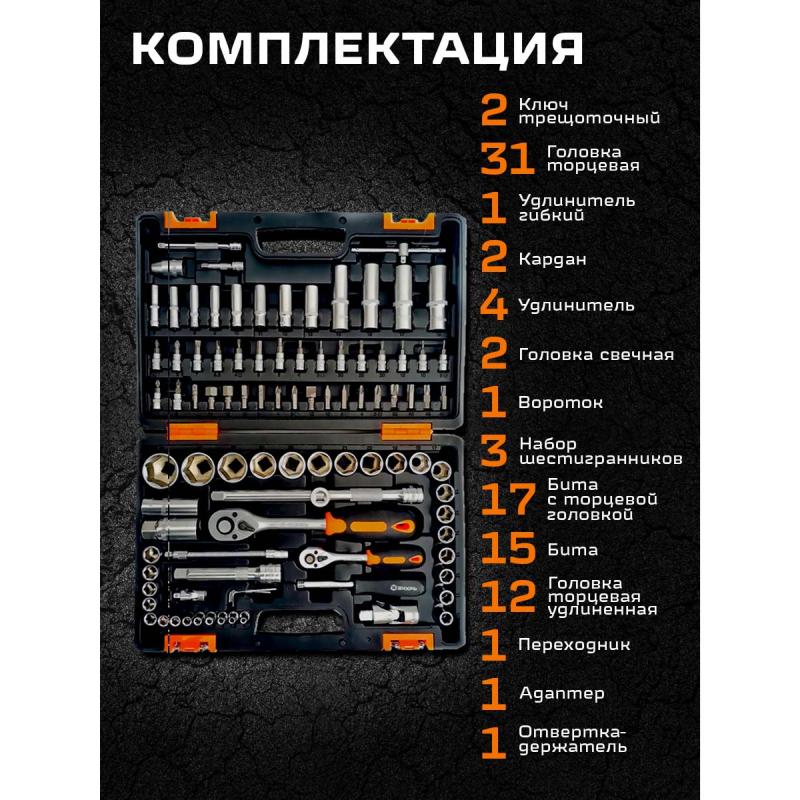 КОМПЛЕКТАЦИЯ

2 Ключ трещоточный
31 Головка торцевая
1 Удлинитель гибкий
2 Кардан
4 Удлинитель
2 Головка свечная
1 Вороток
3 Набор шестигранников
17 Бита с торцевой головкой
15 Бита
12 Головка торцевая удлиненная
1 Переходник
1 Адаптер
1 Отвертка-держатель