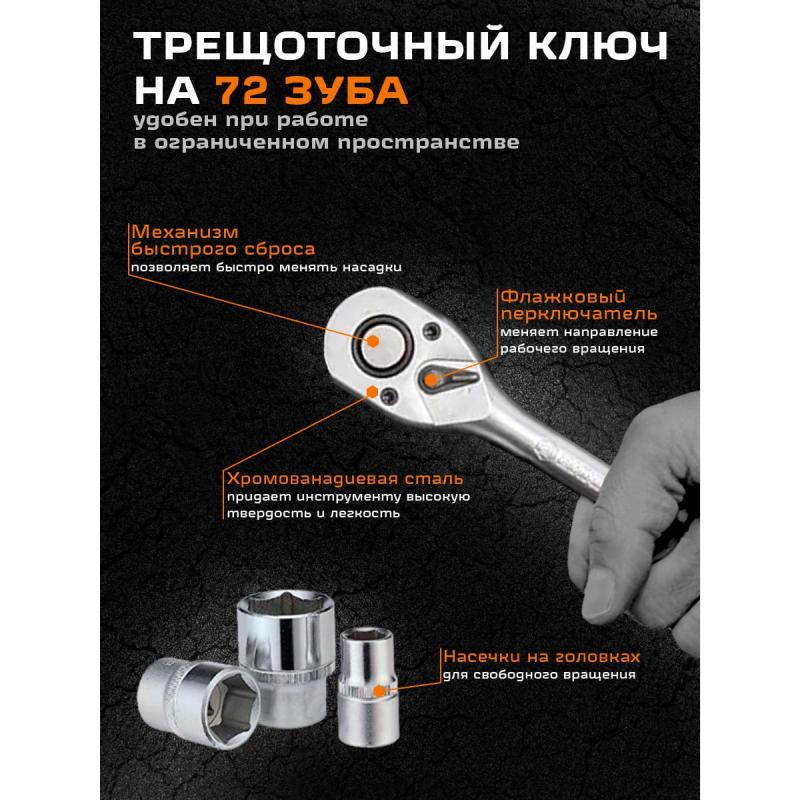 ТРЕЩОТОЧНЫЙ КЛЮЧ НА 72 ЗУБА
удобен при работе в ограниченном пространстве

Механизм быстрого сброса
позволяет быстро менять насадки

Флажковый перключатель
меняет направление рабочего вращения

Хромованадиевая сталь
придает инструменту высокую твердость и легкость

Насечки на головках
для свободного вращения